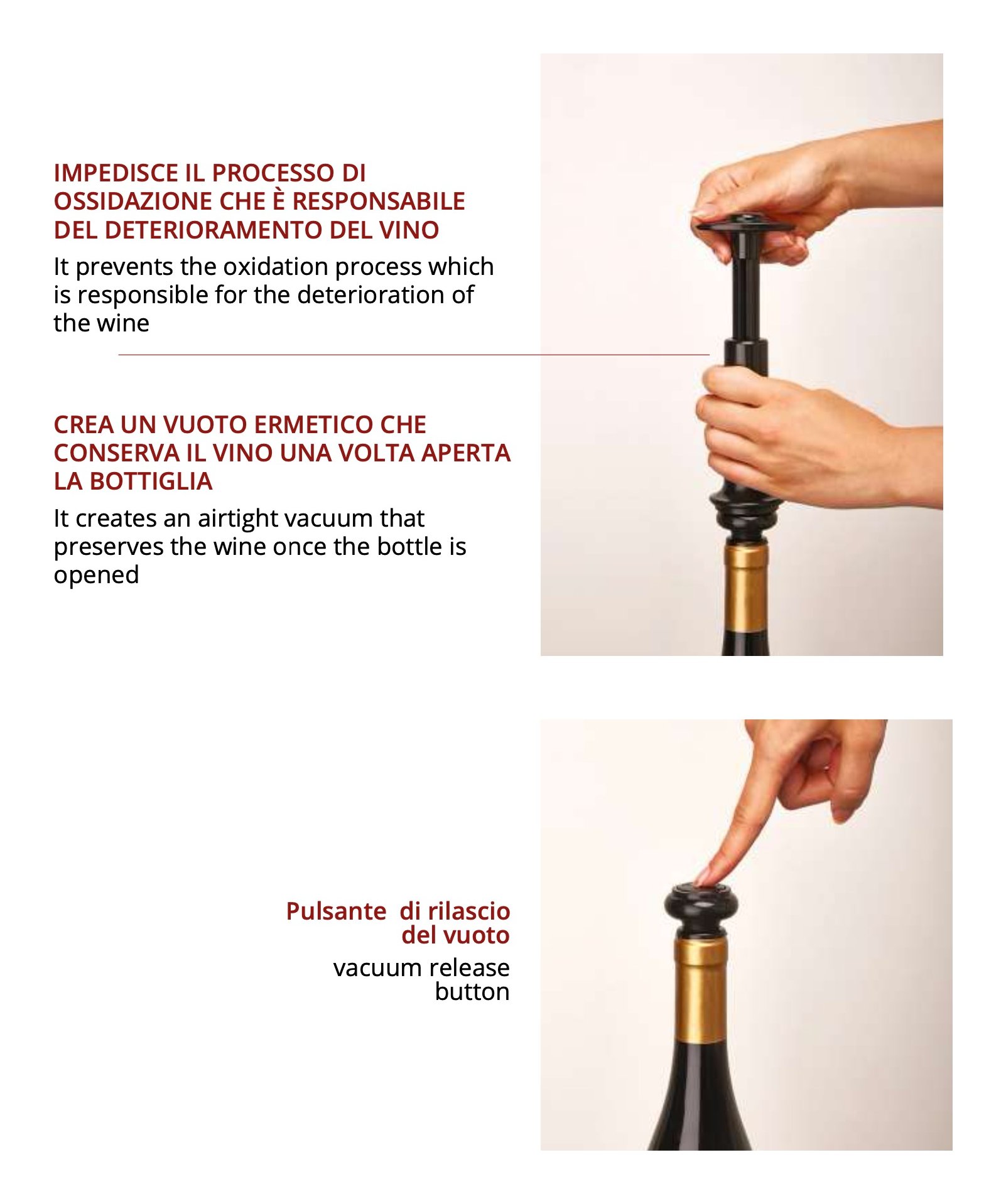 IMPEDISCE IL PROCESSO DI OSSIDAZIONE CHE È RESPONSABILE DEL DETERIORAMENTO DEL VINO

It prevents the oxidation process which is responsible for the deterioration of the wine

CREA UN VUOTO ERMETICO CHE CONSERVA IL VINO UNA VOLTA APERTA LA BOTTIGLIA

It creates an airtight vacuum that preserves the wine once the bottle is opened

Pulsante di rilascio del vuoto

vacuum release button