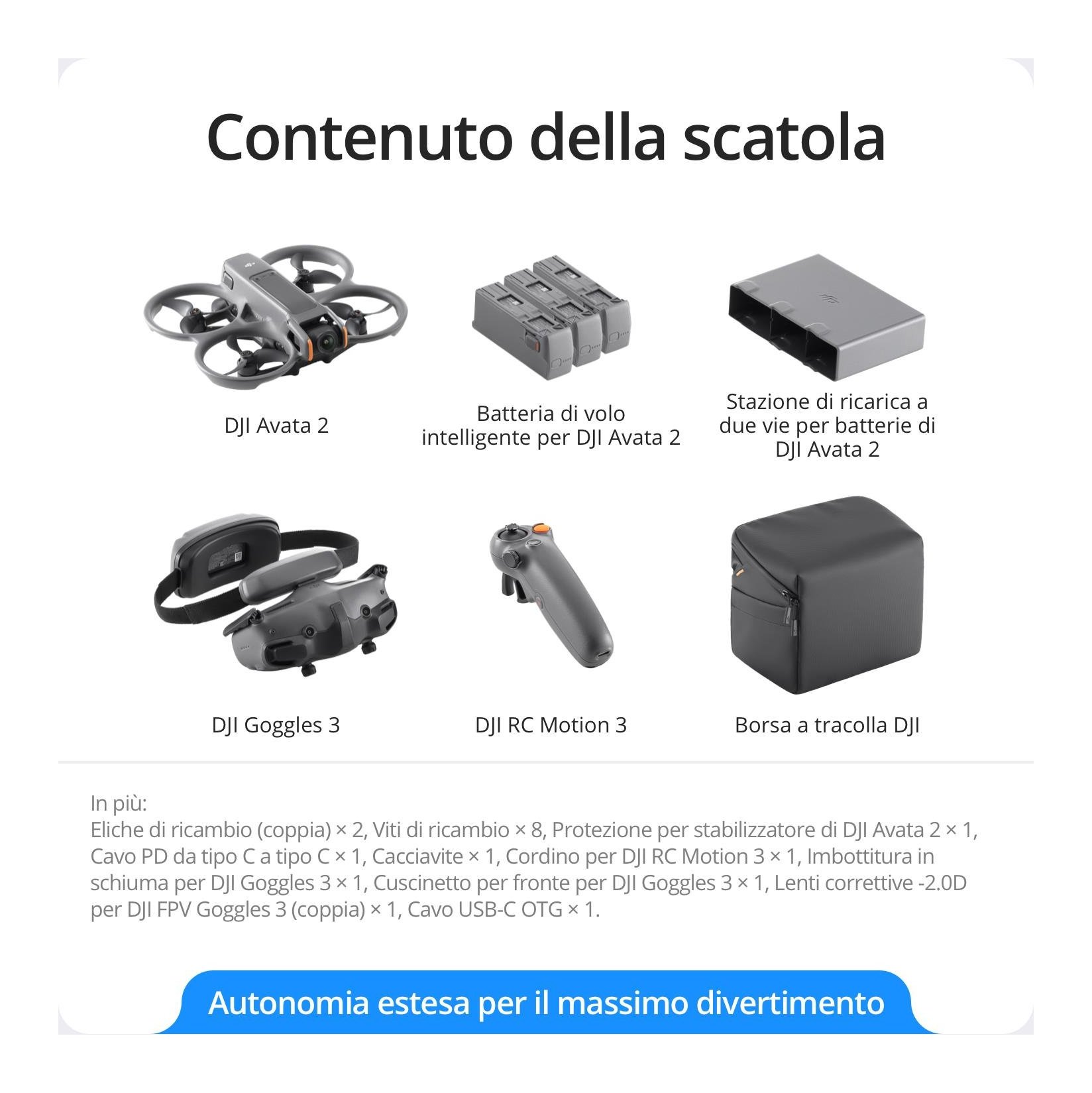 Contenuto della scatola

DJI Avata 2

Batteria di volo intelligente per DJI Avata 2

Stazione di ricarica a due vie per batterie di DJI Avata 2

DJI Goggles 3

DJI RC Motion 3

Borsa a tracolla DJI

In più:
Eliche di ricambio (coppia) × 2, Viti di ricambio × 8, Protezione per stabilizzatore di DJI Avata 2 × 1, Cavo PD da tipo C a tipo C × 1, Cacciavite × 1, Cordino per DJI RC Motion 3 × 1, Imbottitura in schiuma per DJI Goggles 3 × 1, Cuscinetto per fronte per DJI Goggles 3 × 1, Lenti correttive -2.0D per DJI FPV Goggles 3 (coppia) × 1, Cavo USB-C OTG × 1.

Autonomia estesa per il massimo divertimento