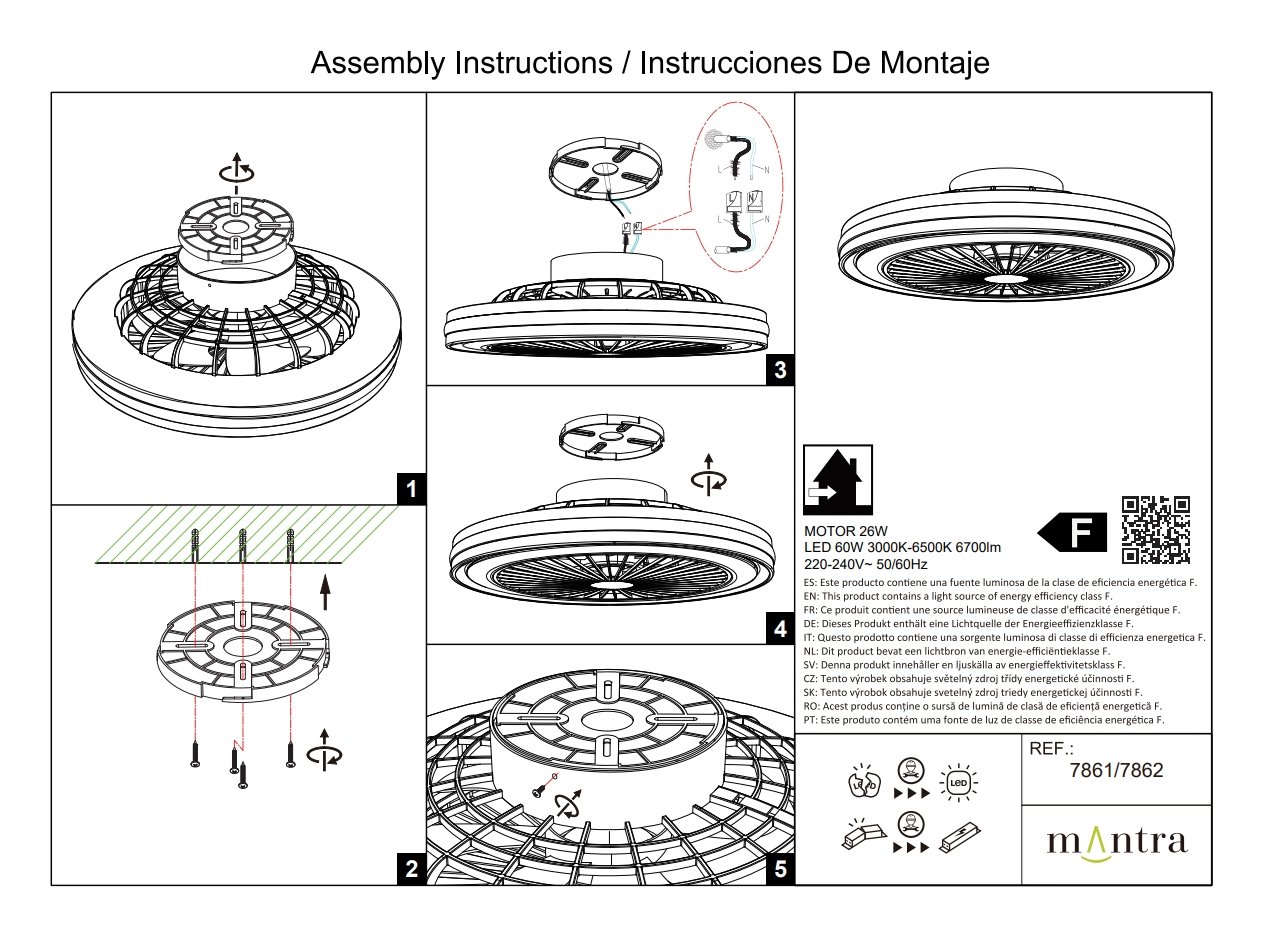 Assembly Instructions / Instrucciones De Montaje

1

2

L N

L N

3

4

5

MOTOR 26W
LED 60W 3000K-6500K 6700lm
220-240V~ 50/60Hz

F

ES: Este producto contiene una fuente luminosa de la clase de eficiencia energética F.
EN: This product contains a light source of energy efficiency class F.
FR: Ce produit contient une source lumineuse de classe d'efficacité énergétique F.
DE: Dieses Produkt enthält eine Lichtquelle der Energieeffizienzklasse F.
IT: Questo prodotto contiene una sorgente luminosa di classe di efficienza energetica F.
NL: Dit product bevat een lichtbron van energie-efficiëntieklasse F.
SV: Denna produkt innehåller en ljuskälla av energieffektivitetsklass F.
CZ: Tento výrobek obsahuje světelný zdroj třídy energetické účinnosti F.
SK: Tento výrobok obsahuje svetelný zdroj triedy energetickej účinnosti F.
RO: Acest produs conține o sursă de lumină de clasă de eficiență energetică F.
PT: Este produto contém uma fonte de luz de classe de eficiência energética F.

LED

REF.:
7861/7862

mantra