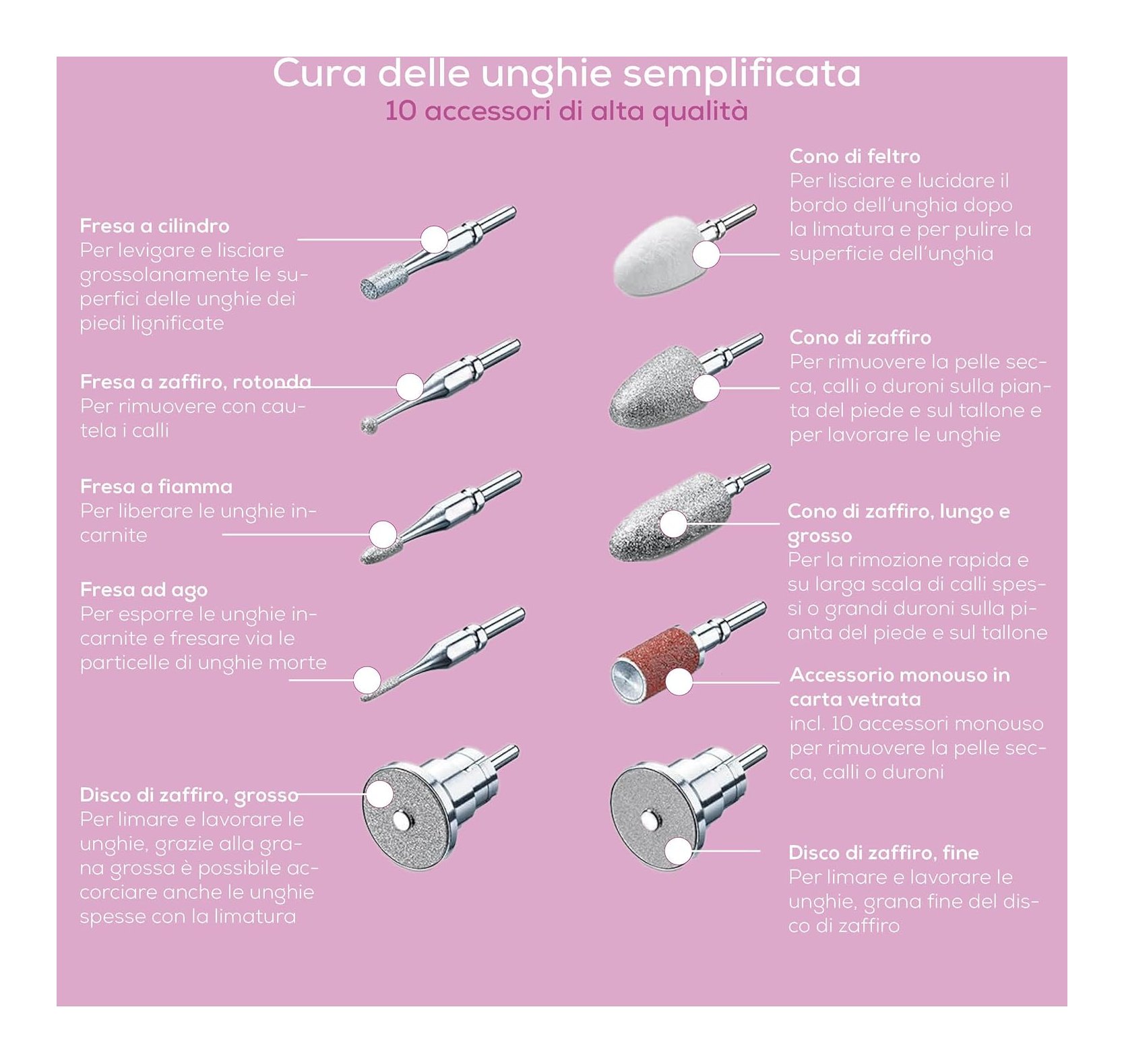 Cura delle unghie semplificata
10 accessori di alta qualità

Fresa a cilindro
Per levigare e lisciare grossolanamente le superfici delle unghie dei piedi lignificate

Fresa a zaffiro, rotonda
Per rimuovere con cautela i calli

Fresa a fiamma
Per liberare le unghie incarnite

Fresa ad ago
Per esporre le unghie incarnite e fresare via le particelle di unghie morte

Disco di zaffiro, grosso
Per limare e lavorare le unghie, grazie alla grana grossa è possibile accorciare anche le unghie spesse con la limatura

Cono di feltro
Per lisciare e lucidare il bordo dell'unghia dopo la limatura e per pulire la superficie dell'unghia

Cono di zaffiro
Per rimuovere la pelle secca, calli o duroni sulla pianta del piede e sul tallone e per lavorare le unghie

Cono di zaffiro, lungo e grosso
Per la rimozione rapida e su larga scala di calli spessi o grandi duroni sulla pianta del piede e sul tallone

Accessorio monouso in carta vetrata
incl. 10 accessori monouso per rimuovere la pelle secca, calli o duroni

Disco di zaffiro, fine
Per limare e lavorare le unghie, grana fine del disco di zaffiro